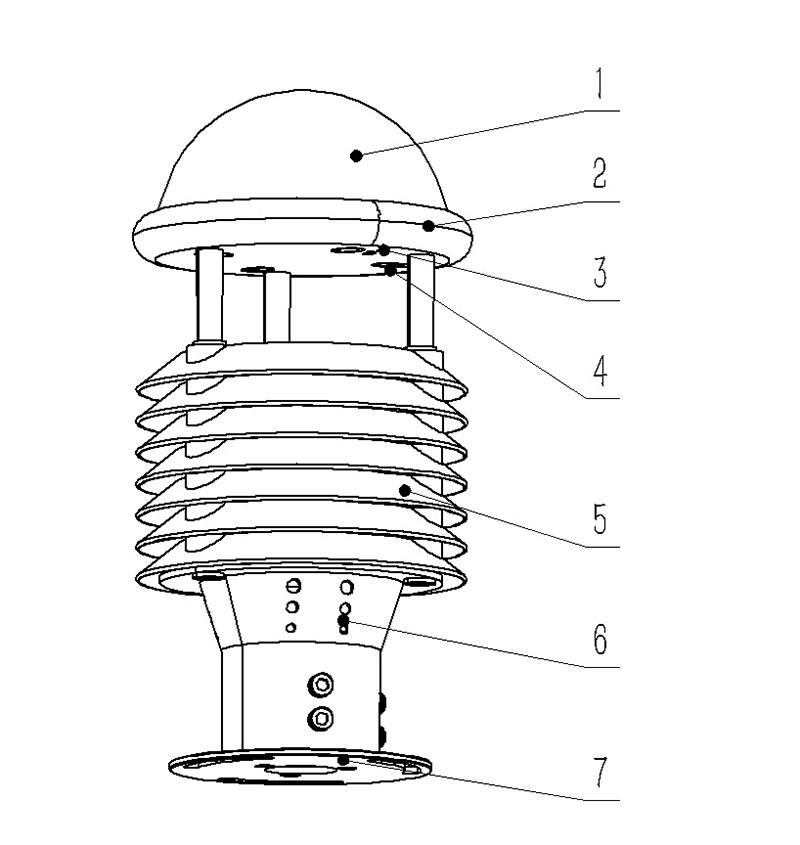 1
2
3
4
5
6
7